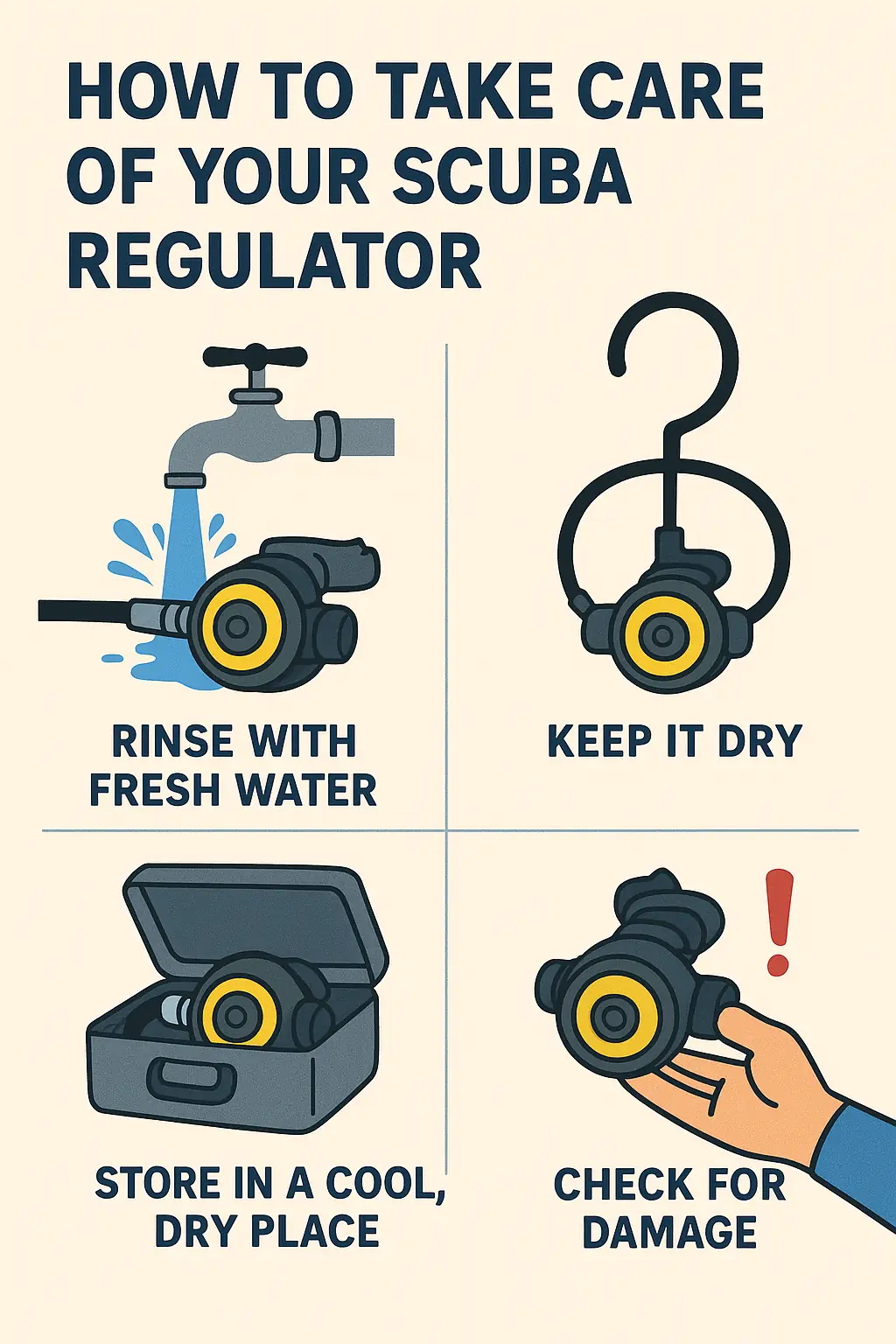 HOW TO TAKE CARE OF YOUR SCUBA REGULATOR

RINSE WITH FRESH WATER

KEEP IT DRY

STORE IN A COOL, DRY PLACE

CHECK FOR DAMAGE