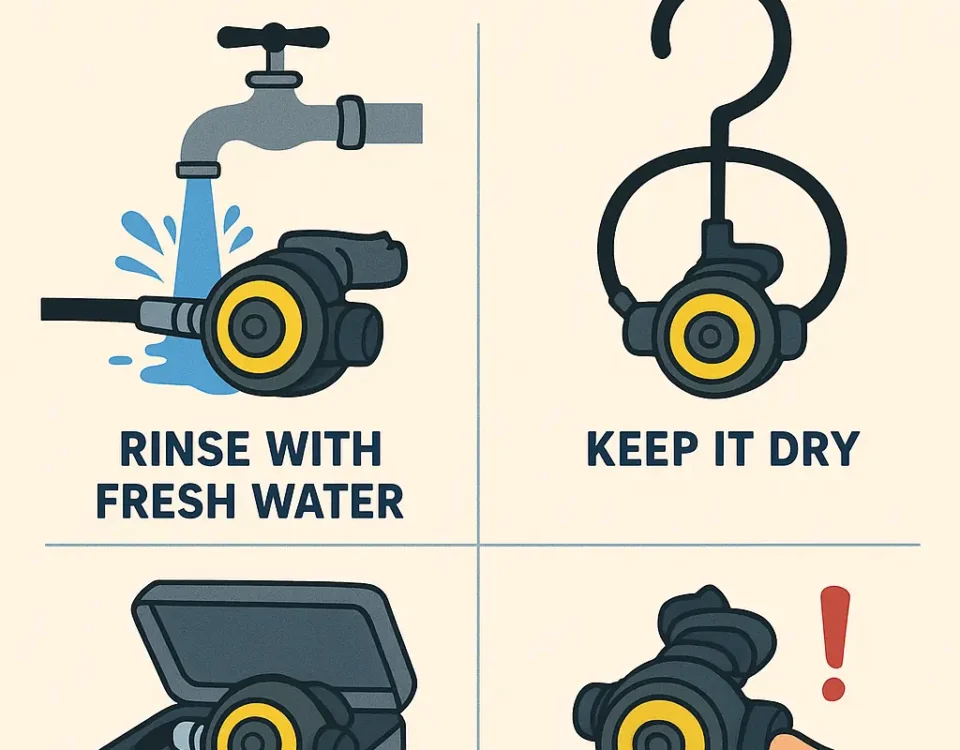 RINSE WITH FRESH WATER

KEEP IT DRY

!